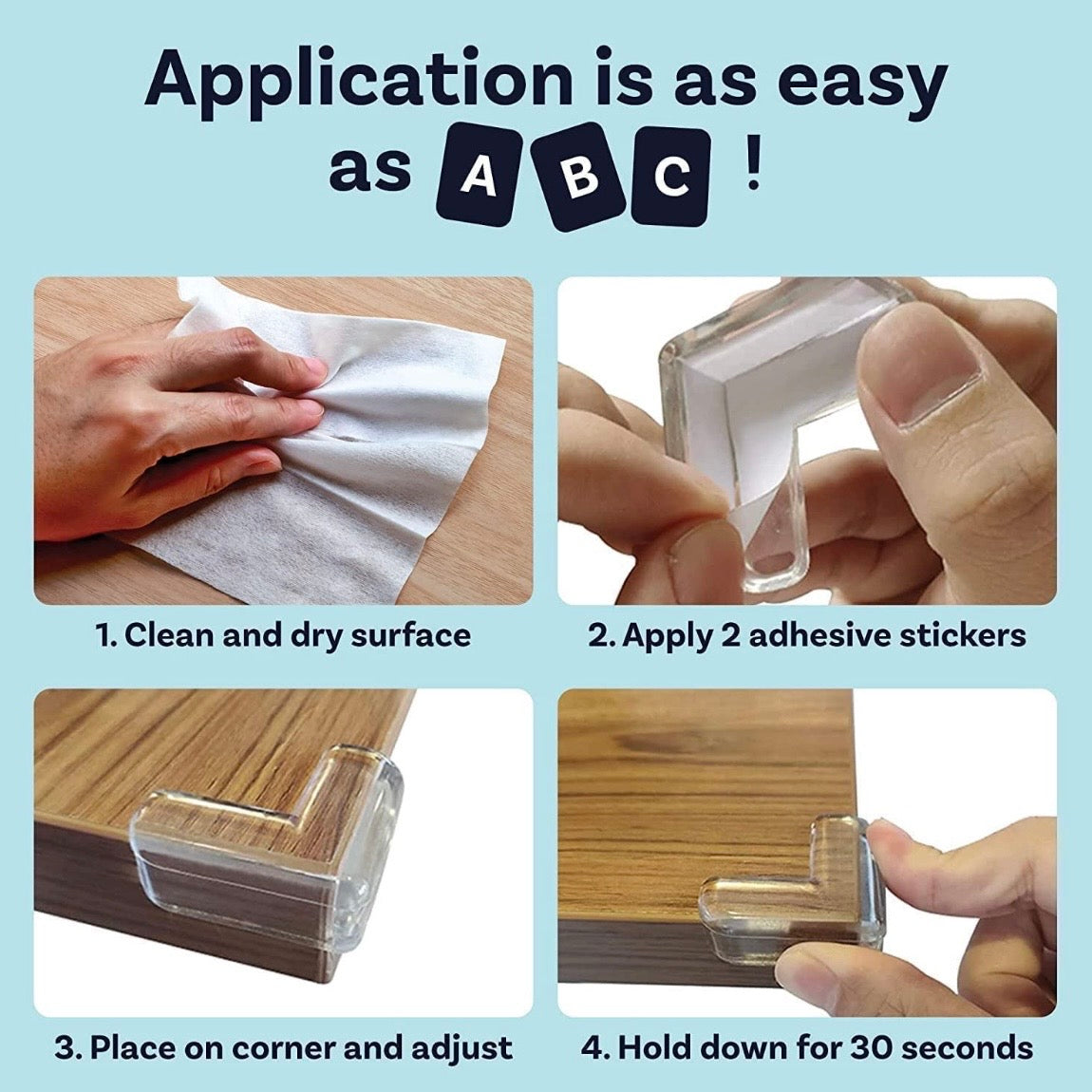 Application is as easy as A B C !

1. Clean and dry surface

2. Apply 2 adhesive stickers

3. Place on corner and adjust

4. Hold down for 30 seconds