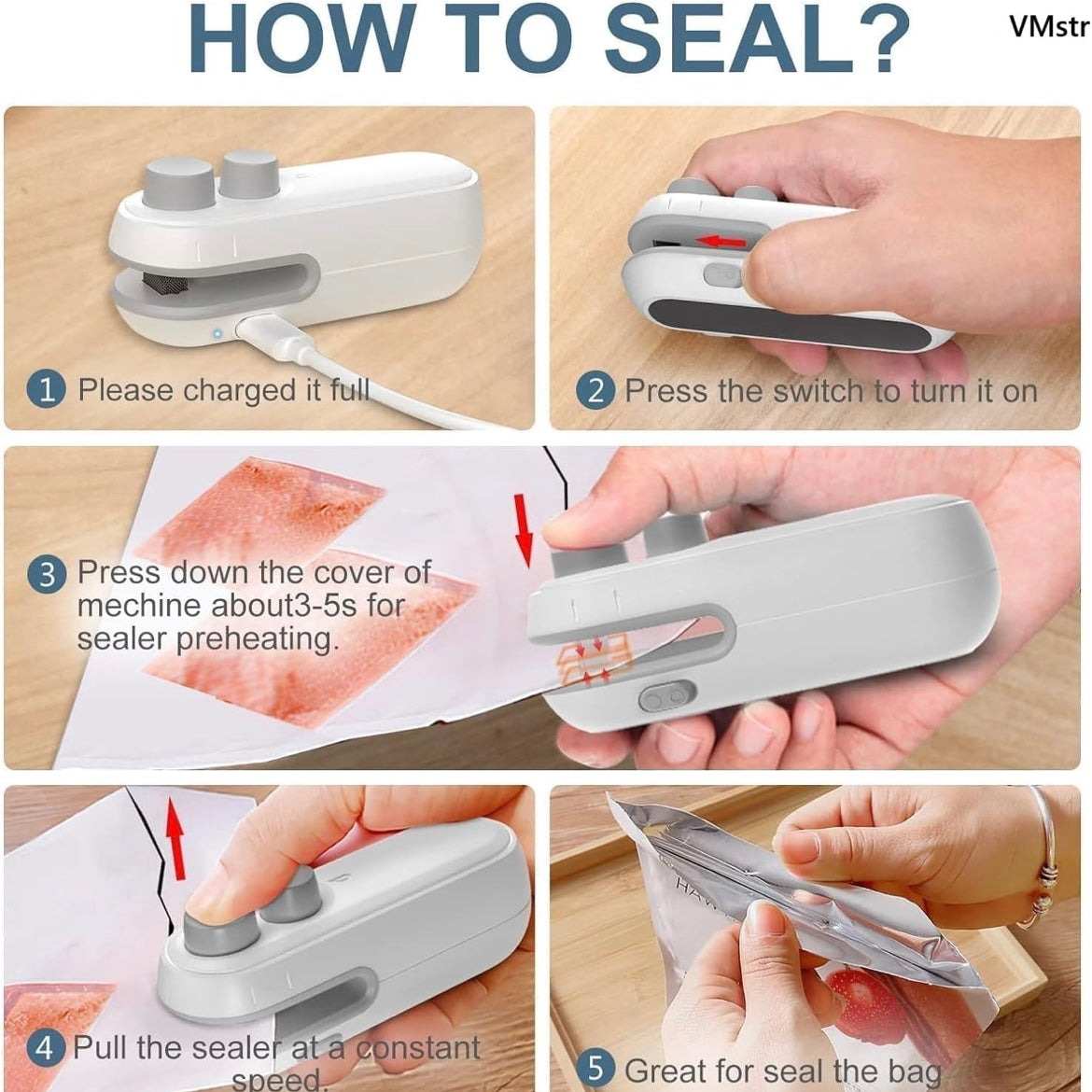 HOW TO SEAL?

VMstr

1 Please charged it full

2 Press the switch to turn it on

3 Press down the cover of mechine about3-5s for sealer preheating.

4 Pull the sealer at a constant speed.

5 Great for seal the bag