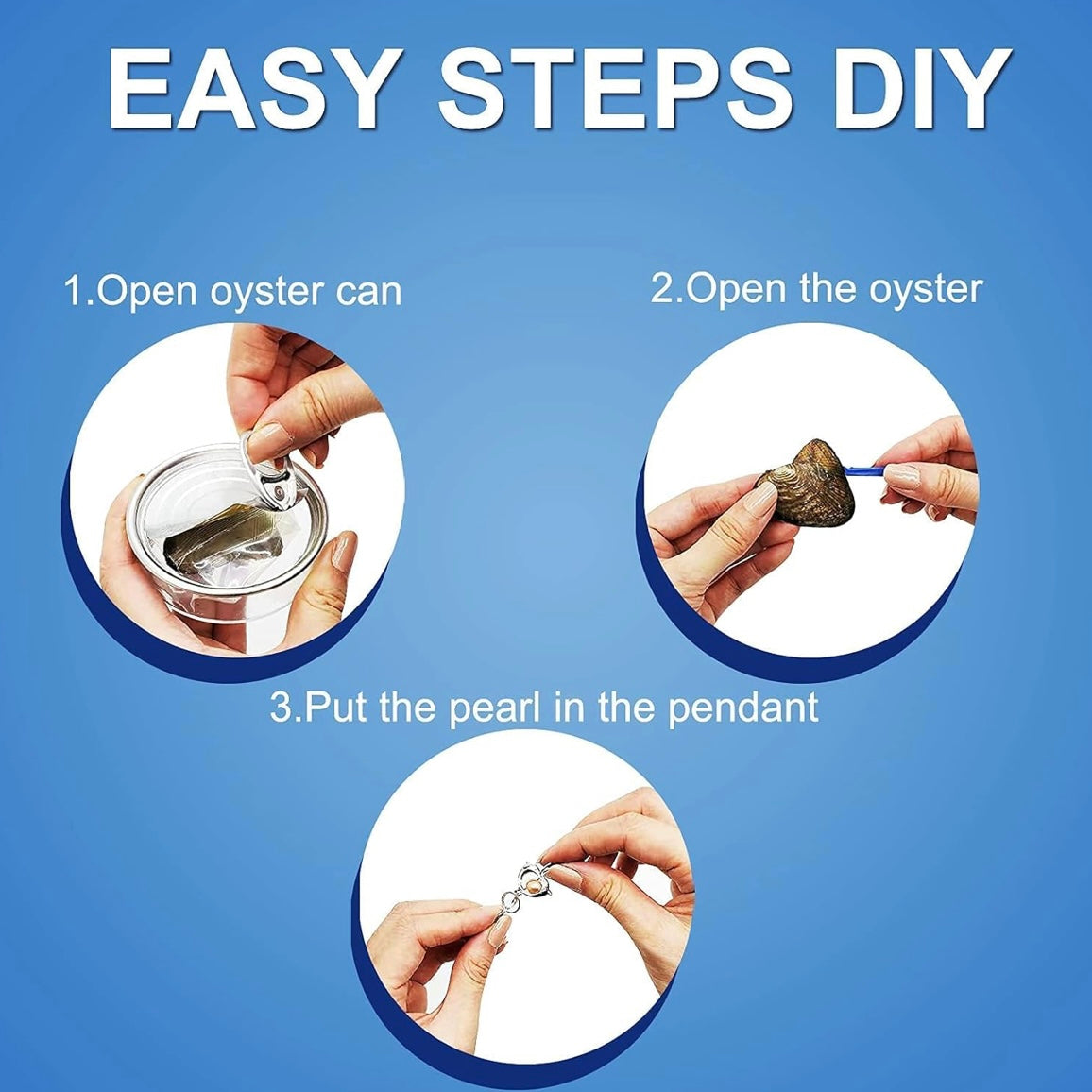 EASY STEPS DIY

1.Open oyster can

2.Open the oyster

3.Put the pearl in the pendant